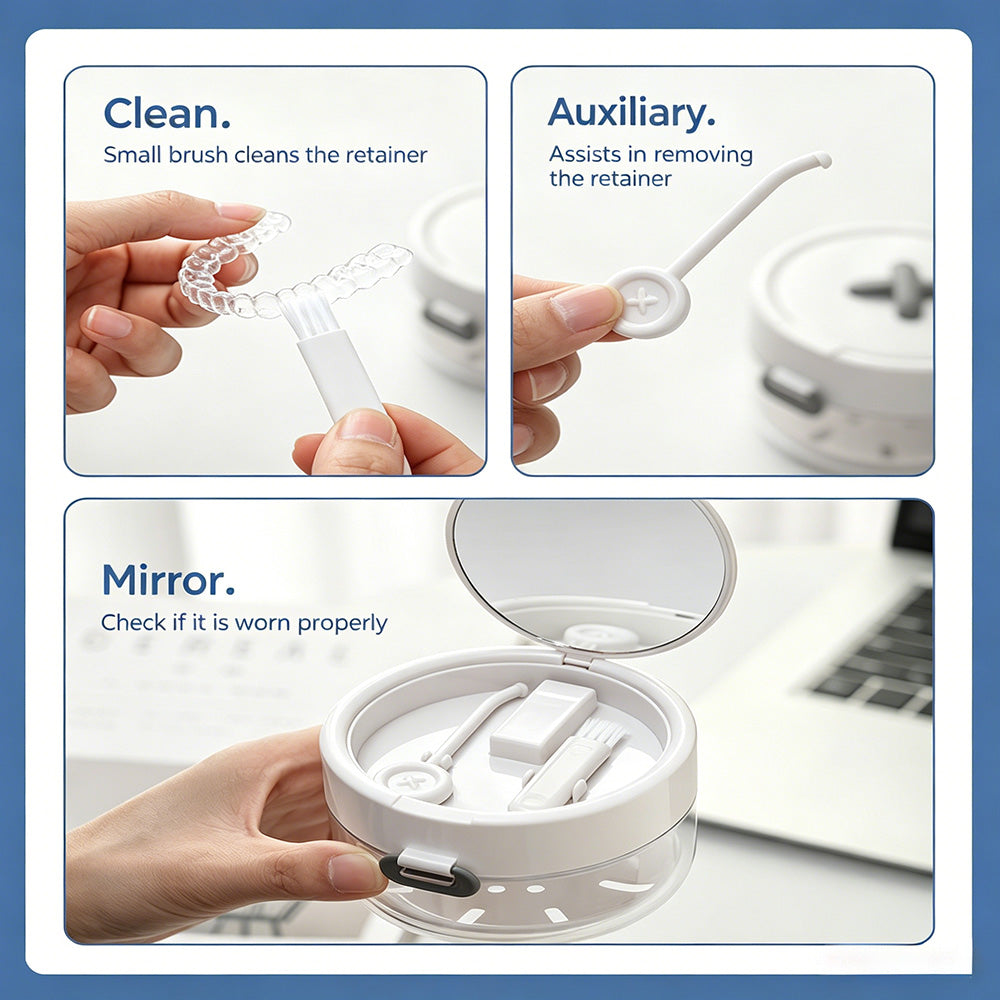 Clean.
Small brush cleans the retainer

Auxiliary.
Assists in removing the retainer

Mirror.
Check if it is worn properly